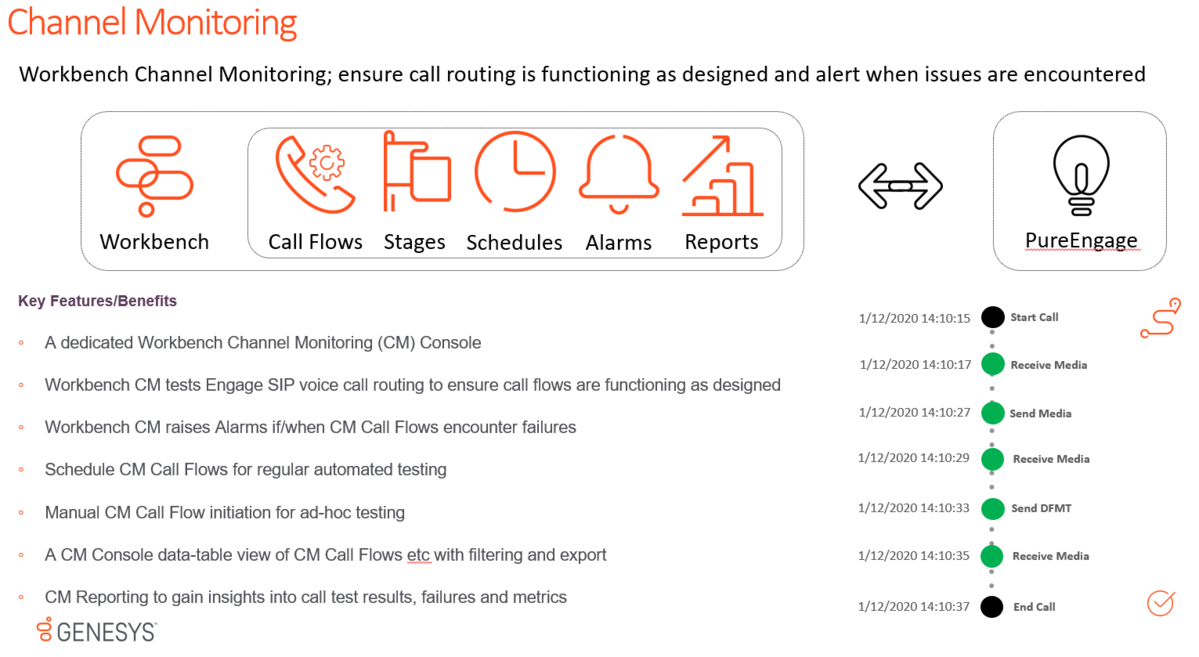 Channel Monitoring

Workbench Channel Monitoring; ensure call routing is functioning as designed and alert when issues are encountered

Workbench

Call Flows Stages Schedules Alarms Reports

PureEngage

Key Features/Benefits

◦ A dedicated Workbench Channel Monitoring (CM) Console

◦ Workbench CM tests Engage SIP voice call routing to ensure call flows are functioning as designed

◦ Workbench CM raises Alarms if/when CM Call Flows encounter failures

◦ Schedule CM Call Flows for regular automated testing

◦ Manual CM Call Flow initiation for ad-hoc testing

◦ A CM Console data-table view of CM Call Flows etc with filtering and export

◦ CM Reporting to gain insights into call test results, failures and metrics

1/12/2020 14:10:15 Start Call
1/12/2020 14:10:17 Receive Media
1/12/2020 14:10:27 Send Media
1/12/2020 14:10:29 Receive Media
1/12/2020 14:10:33 Send DFMT
1/12/2020 14:10:35 Receive Media
1/12/2020 14:10:37 End Call

GENESYS